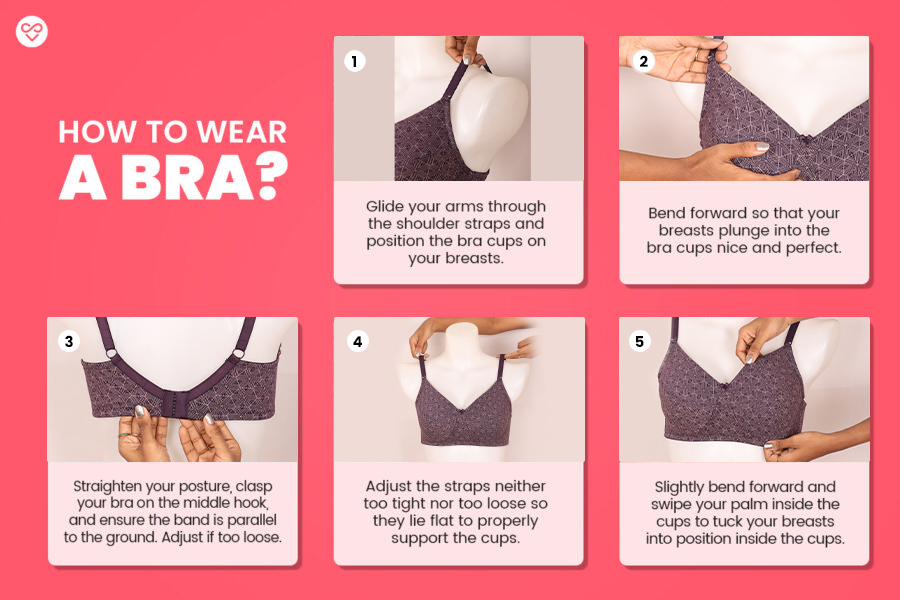 HOW TO WEAR A BRA?

1

Glide your arms through the shoulder straps and position the bra cups on your breasts.

2

Bend forward so that your breasts plunge into the bra cups nice and perfect.

3

Straighten your posture, clasp your bra on the middle hook, and ensure the band is parallel to the ground. Adjust if too loose.

4

Adjust the straps neither too tight nor too loose so they lie flat to properly support the cups.

5

Slightly bend forward and swipe your palm inside the cups to tuck your breasts into position inside the cups.